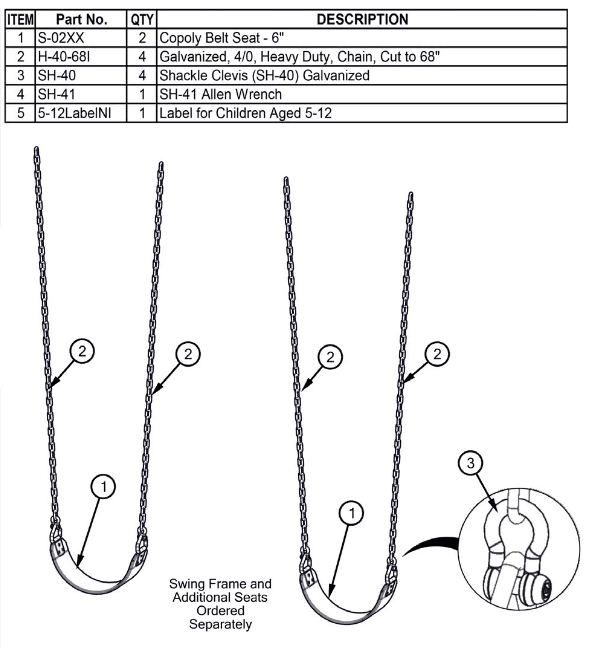 | ITEM | Part No. | QTY | DESCRIPTION |
|---|---|---|---|
| 1 | S-02XX | 2 | Copoly Belt Seat - 6" |
| 2 | H-40-68I | 4 | Galvanized, 4/0, Heavy Duty, Chain, Cut to 68" |
| 3 | SH-40 | 4 | Shackle Clevis (SH-40) Galvanized |
| 4 | SH-41 | 1 | SH-41 Allen Wrench |
| 5 | 5-12LabelNI | 1 | Label for Children Aged 5-12 |

2
2
1
2
2
1
3

Swing Frame and Additional Seats Ordered Separately