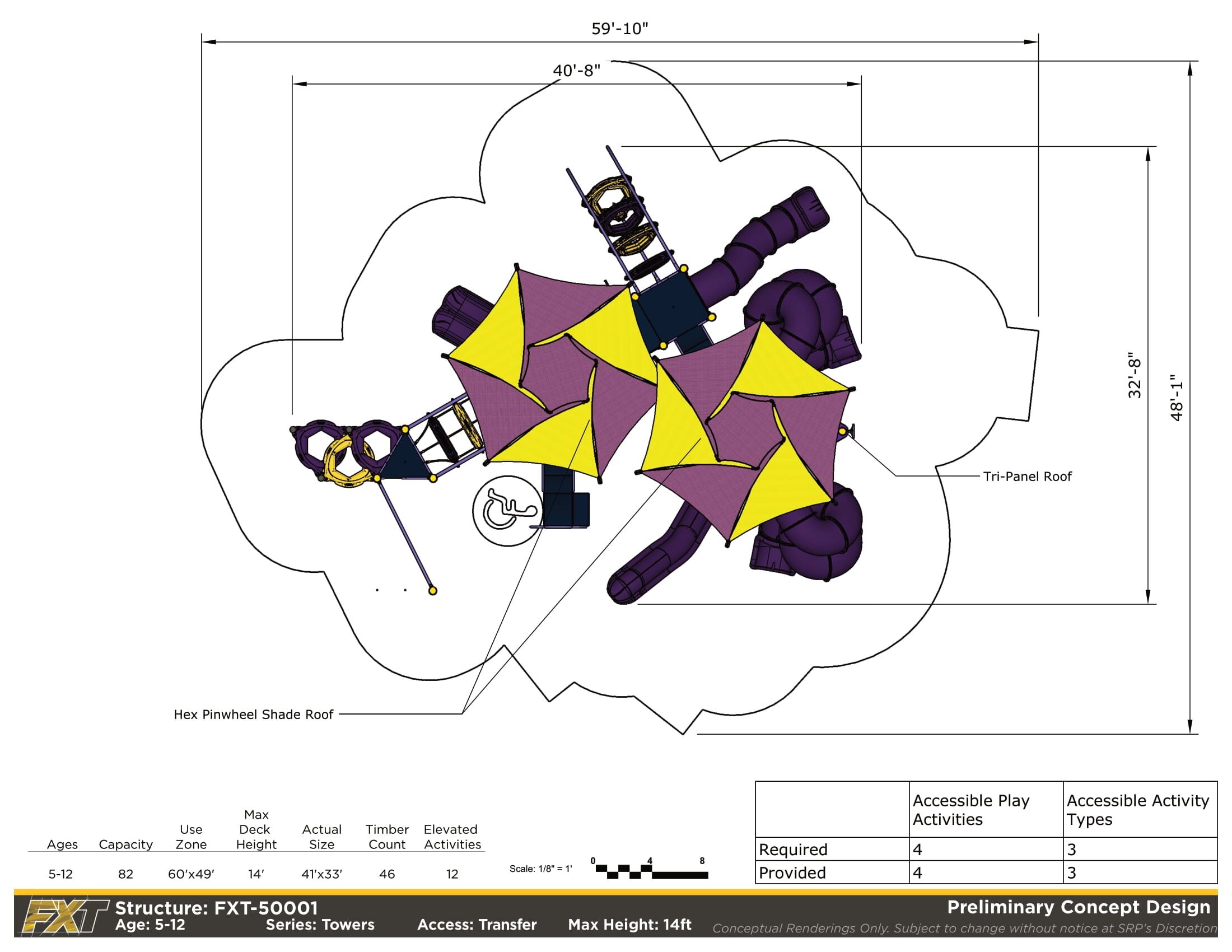 59'-10"

40'-8"

32'-8"

48'-1"

Tri-Panel Roof

Hex Pinwheel Shade Roof

| Ages | Capacity | Use Zone | Max Deck Height | Actual Size | Timber Count | Elevated Activities |
|---|---|---|---|---|---|---|
| 5-12 | 82 | 60'x49' | 14' | 41'x33' | 46 | 12 |

Scale: 1/8" = 1'

0 4 8

| | Accessible Play Activities | Accessible Activity Types |
|---|---|---|
| Required | 4 | 3 |
| Provided | 4 | 3 |

FXT

Structure: FXT-50001

Age: 5-12 Series: Towers Access: Transfer Max Height: 14ft

Preliminary Concept Design

Conceptual Renderings Only. Subject to change without notice at SRP's Discretion