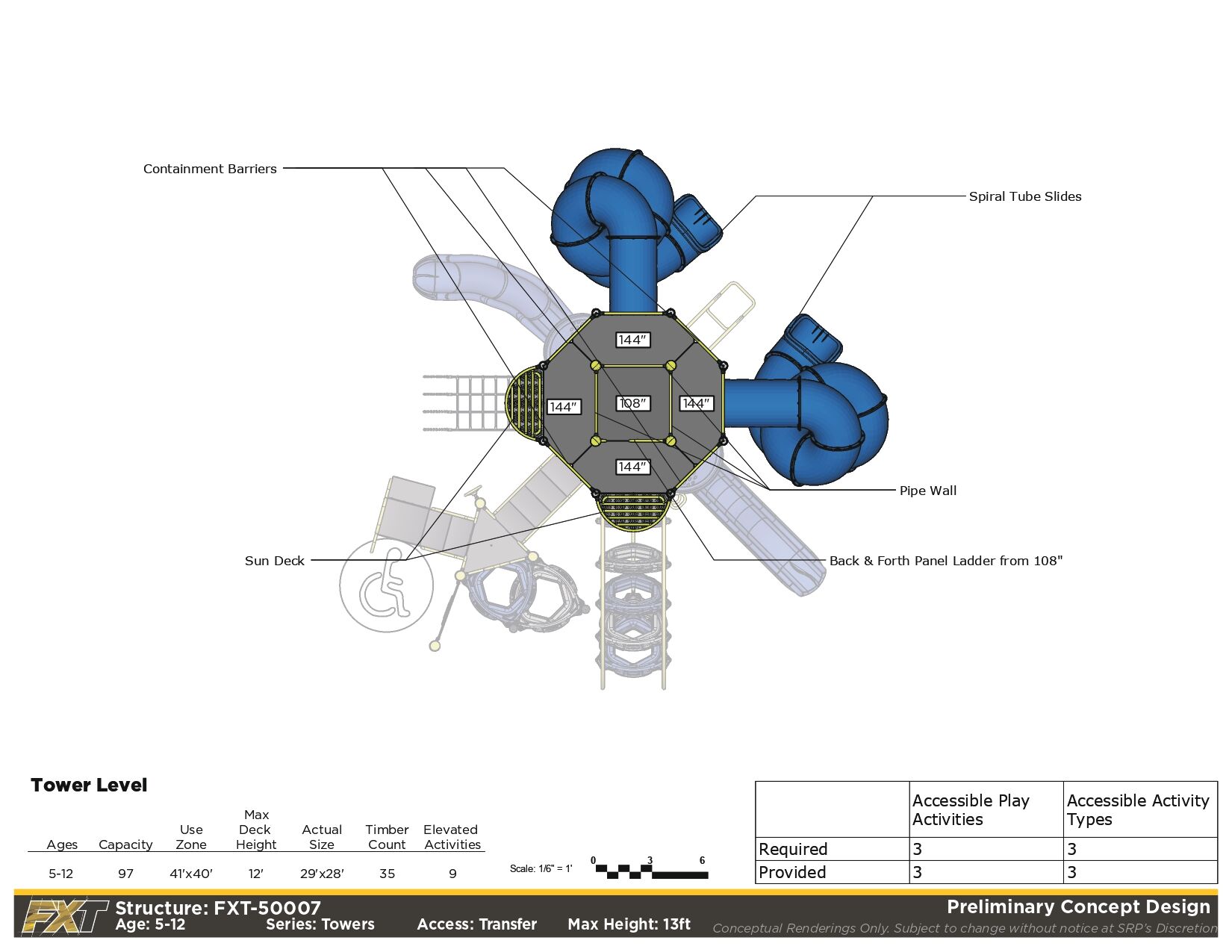 Containment Barriers

Spiral Tube Slides

144"

144"

108"

144"

144"

Pipe Wall

Sun Deck

Back & Forth Panel Ladder from 108"

Tower Level

| Ages | Capacity | Use Zone | Max Deck Height | Actual Size | Timber Count | Elevated Activities |
|---|---|---|---|---|---|---|
| 5-12 | 97 | 41'x40' | 12' | 29'x28' | 35 | 9 |

Scale: 1/6" = 1'

0 3 6

| | Accessible Play Activities | Accessible Activity Types |
|---|---|---|
| Required | 3 | 3 |
| Provided | 3 | 3 |

FXT

Structure: FXT-50007

Age: 5-12

Series: Towers

Access: Transfer

Max Height: 13ft

Preliminary Concept Design

Conceptual Renderings Only. Subject to change without notice at SRP's Discretion