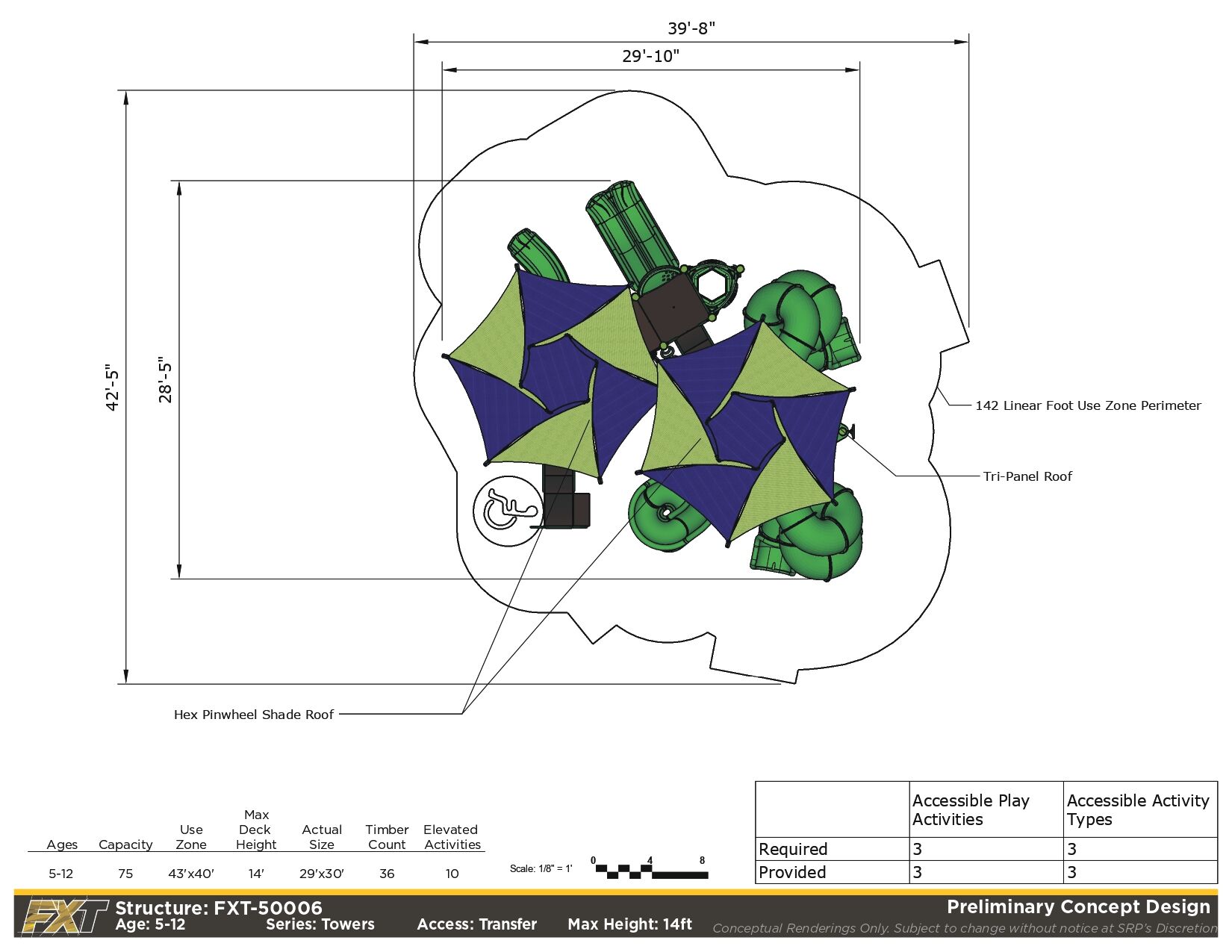 39'-8"
29'-10"
42'-5"
28'-5"

142 Linear Foot Use Zone Perimeter

Tri-Panel Roof

Hex Pinwheel Shade Roof

| Ages | Capacity | Use Zone | Max Deck Height | Actual Size | Timber Count | Elevated Activities |
|---|---|---|---|---|---|---|
| 5-12 | 75 | 43'x40' | 14' | 29'x30' | 36 | 10 |

Scale: 1/8" = 1'
0 4 8

| | Accessible Play Activities | Accessible Activity Types |
|---|---|---|
| Required | 3 | 3 |
| Provided | 3 | 3 |

FXT
Structure: FXT-50006
Age: 5-12 Series: Towers Access: Transfer Max Height: 14ft
Preliminary Concept Design
Conceptual Renderings Only. Subject to change without notice at SRP's Discretion