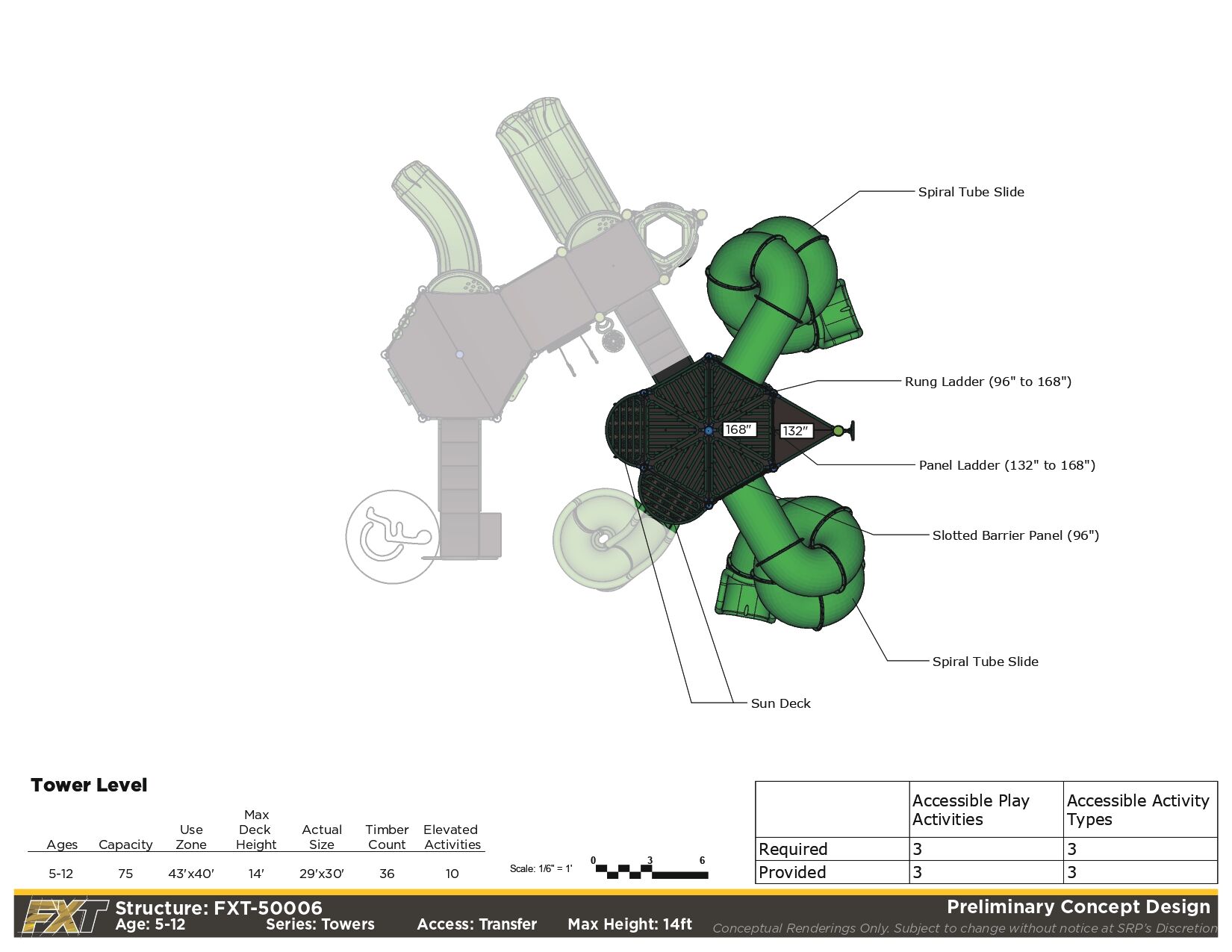 Spiral Tube Slide

Rung Ladder (96" to 168")

168"

132"

Panel Ladder (132" to 168")

Slotted Barrier Panel (96")

Spiral Tube Slide

Sun Deck

Tower Level

| Ages | Capacity | Use Zone | Max Deck Height | Actual Size | Timber Count | Elevated Activities |
|---|---|---|---|---|---|---|
| 5-12 | 75 | 43'x40' | 14' | 29'x30' | 36 | 10 |

Scale: 1/6" = 1'

0 3 6

| | Accessible Play Activities | Accessible Activity Types |
|---|---|---|
| Required | 3 | 3 |
| Provided | 3 | 3 |

FXT

Structure: FXT-50006

Age: 5-12 Series: Towers Access: Transfer Max Height: 14ft

Preliminary Concept Design

Conceptual Renderings Only. Subject to change without notice at SRP's Discretion